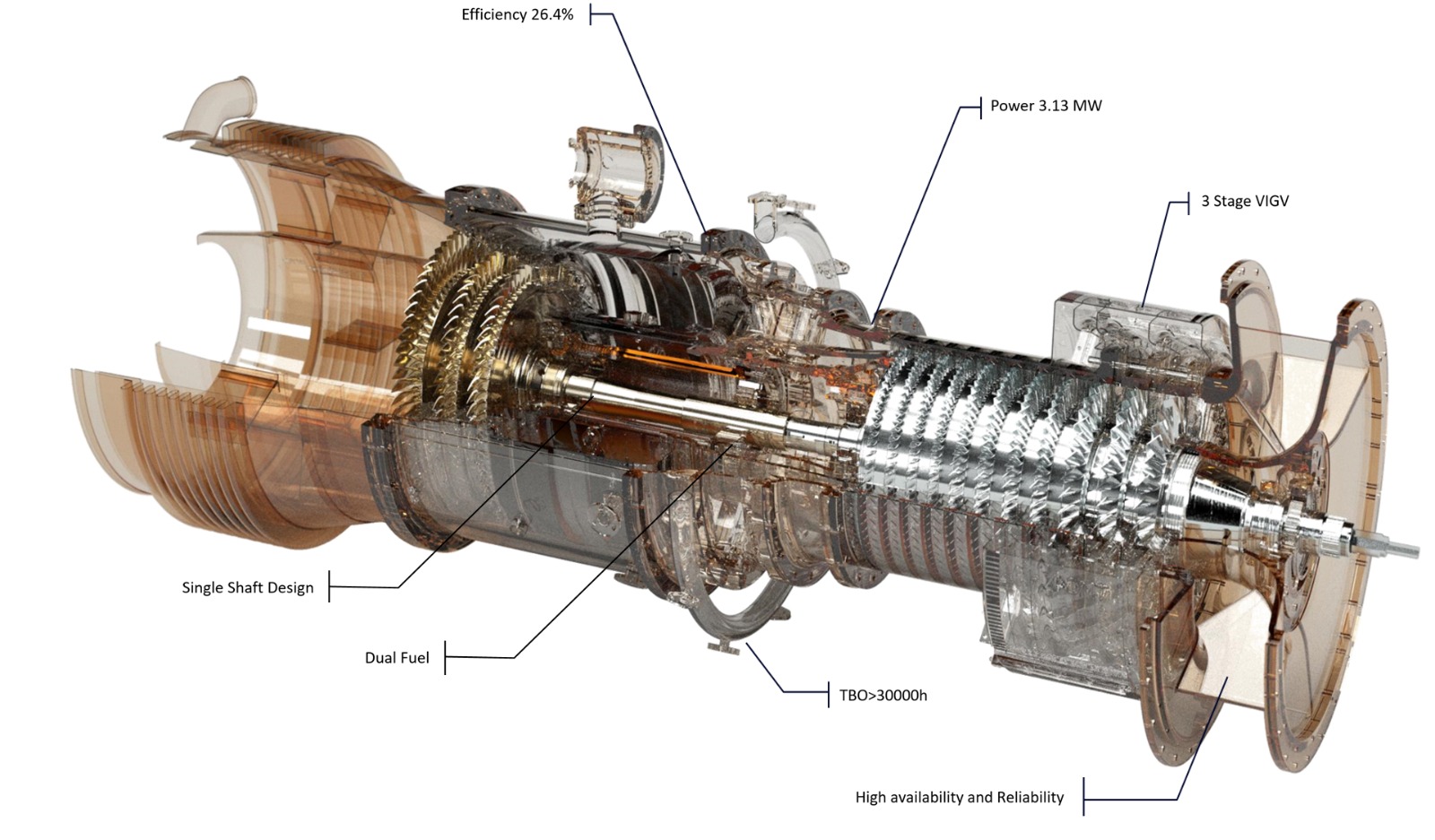 Efficiency 26.4%

Power 3.13 MW

3 Stage VIGV

Single Shaft Design

Dual Fuel

TBO>30000h

High availability and Reliability